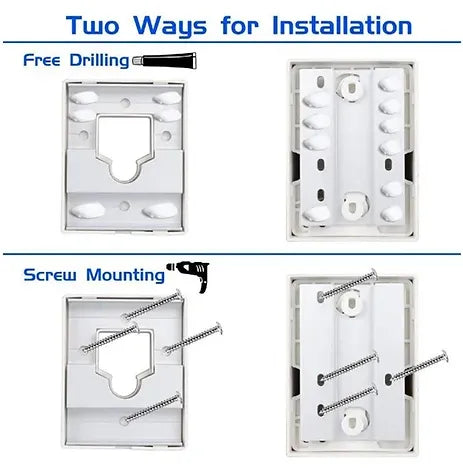 Two Ways for Installation

Free Drilling

Screw Mounting