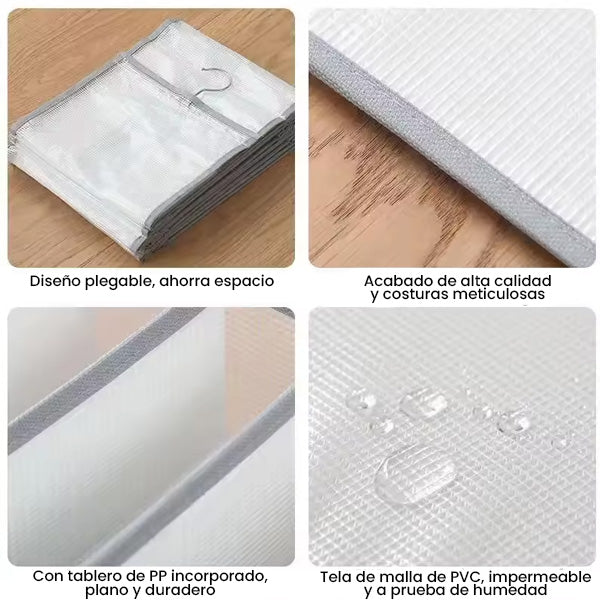 Diseño plegable, ahorra espacio

Acabado de alta calidad y costuras meticulosas

Con tablero de PP incorporado, plano y duradero

Tela de malla de PVC, impermeable y a prueba de humedad